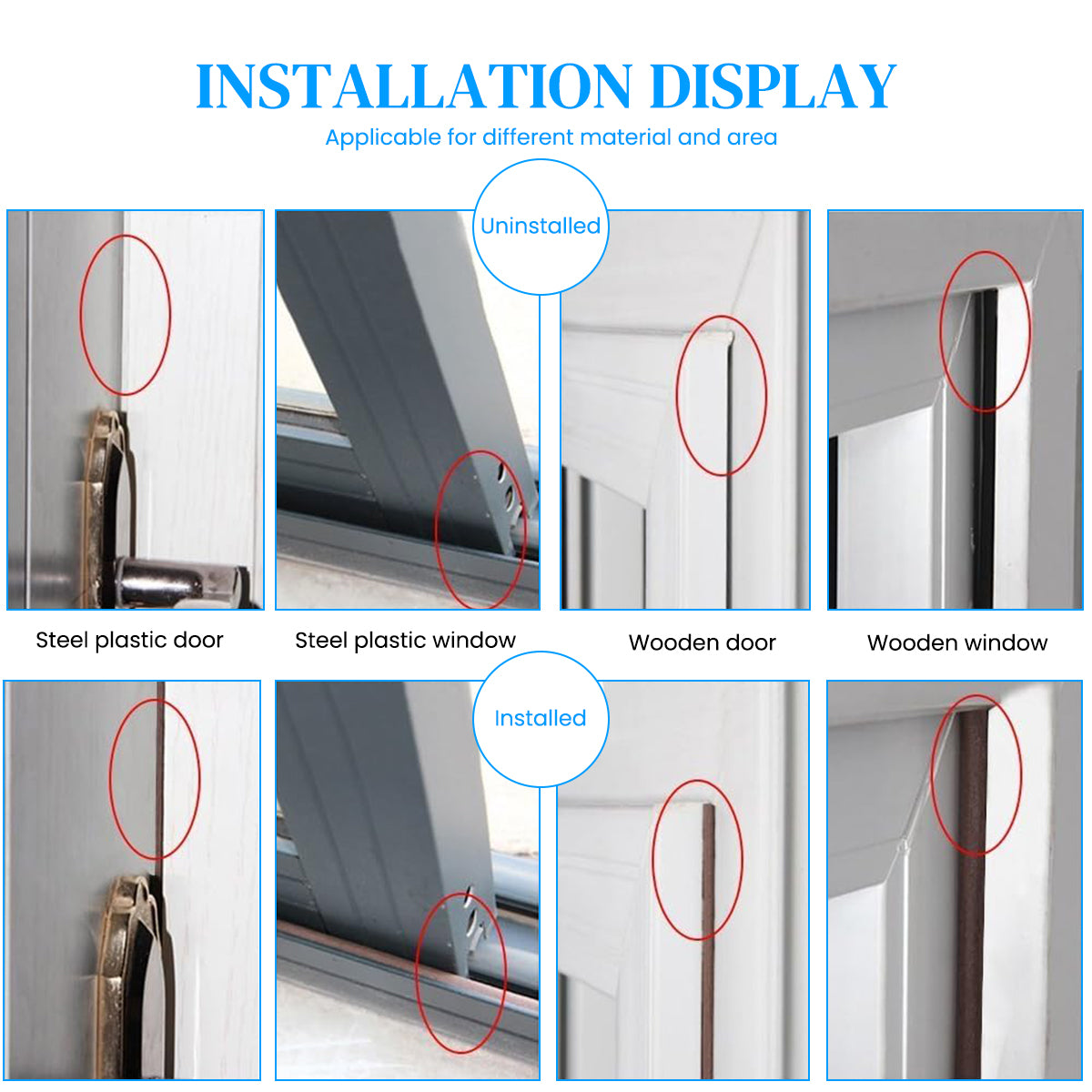 INSTALLATION DISPLAY

Applicable for different material and area

Uninstalled

Steel plastic door

Steel plastic window

Wooden door

Wooden window

Installed